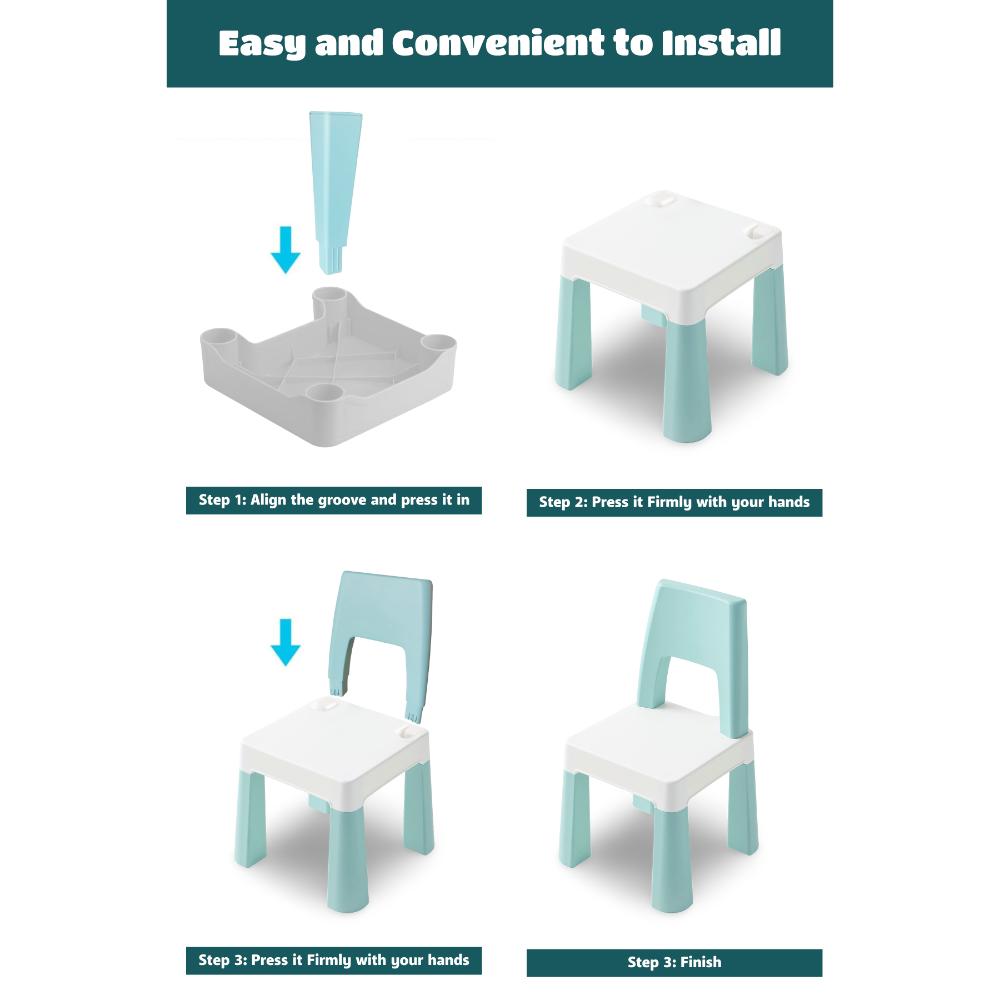 Easy and Convenient to Install

Step 1: Align the groove and press it in

Step 2: Press it Firmly with your hands

Step 3: Press it Firmly with your hands

Step 3: Finish