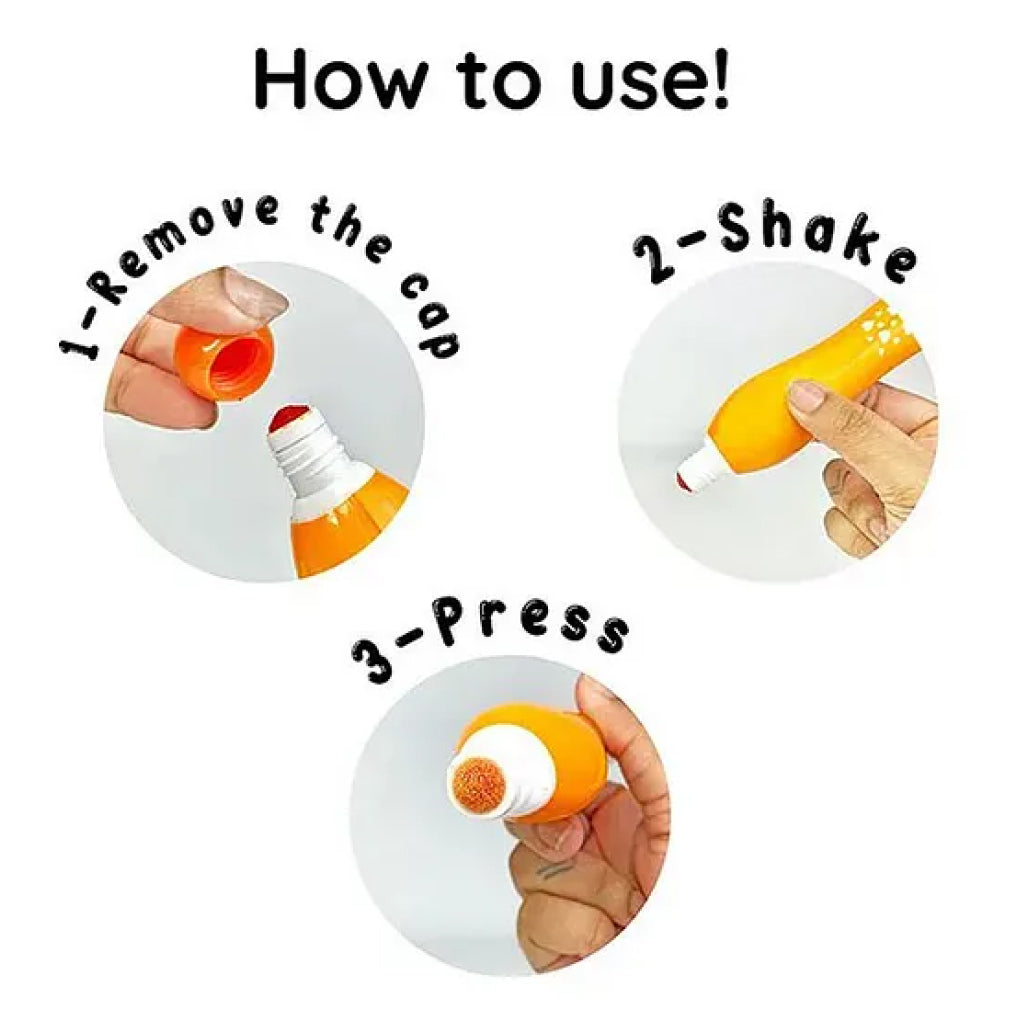 How to use!

1-Remove the cap

2-Shake

3-Press