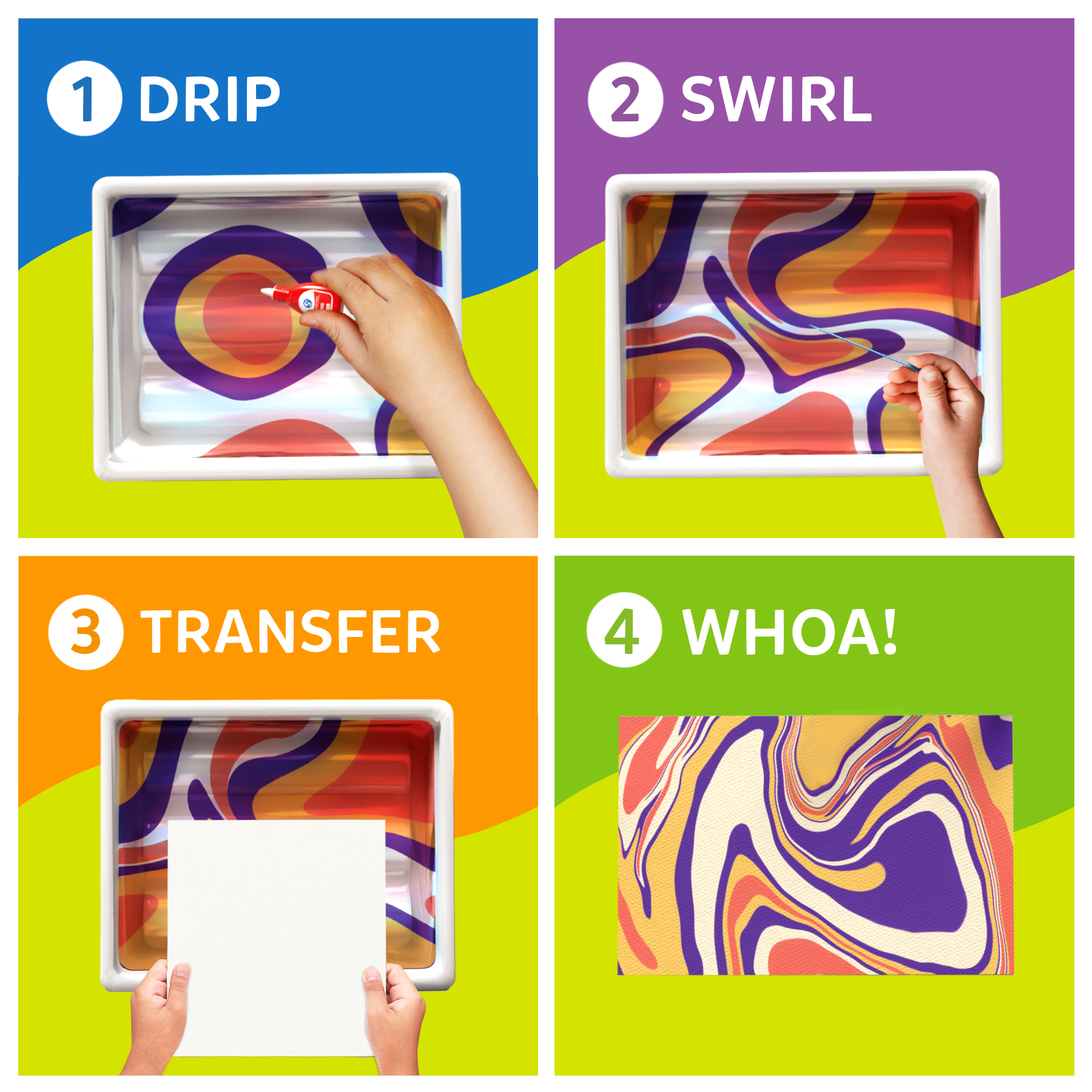 1 DRIP

2 SWIRL

3 TRANSFER

4 WHOA!