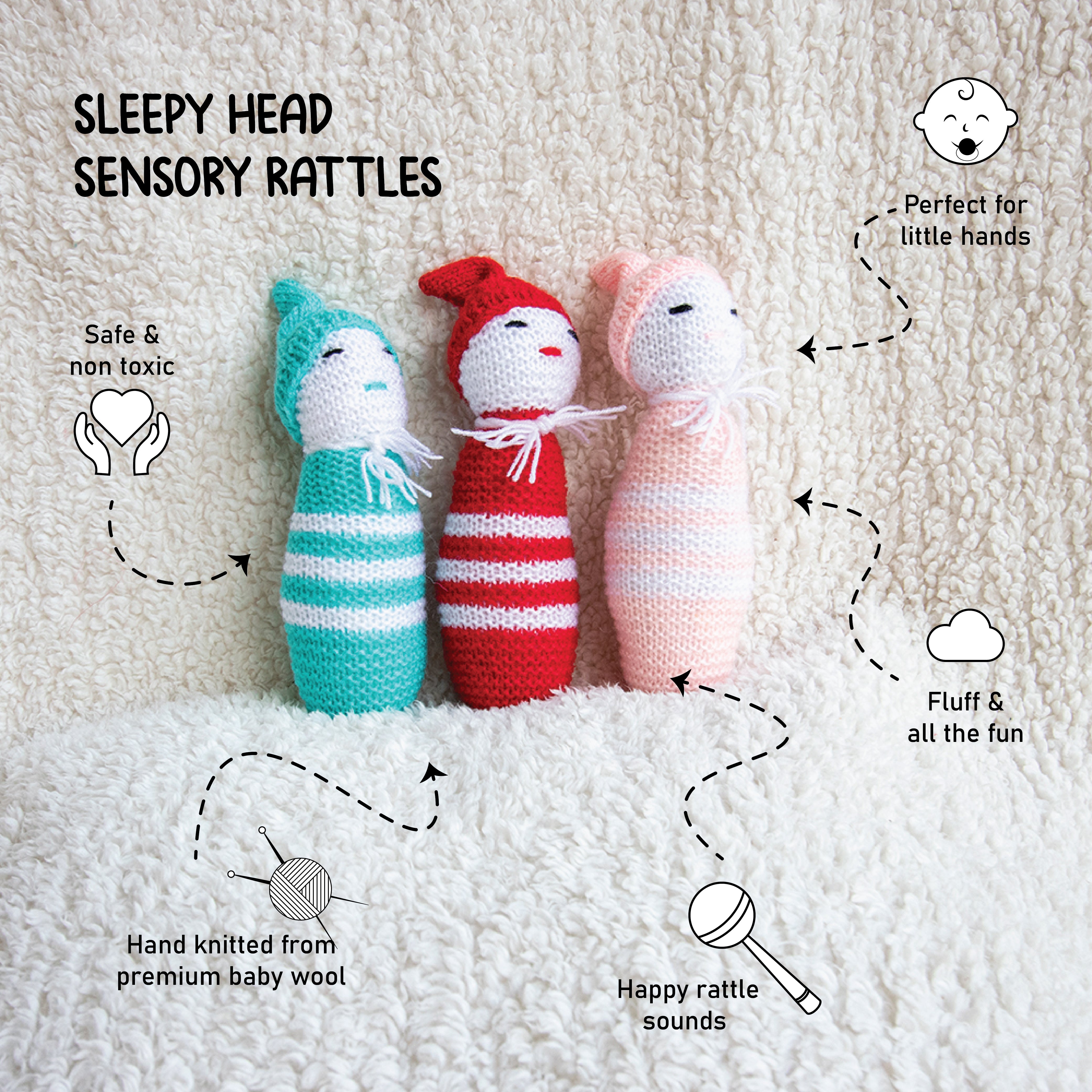 SLEEPY HEAD
SENSORY RATTLES

Perfect for little hands

Safe & non toxic

Fluff & all the fun

Hand knitted from premium baby wool

Happy rattle sounds