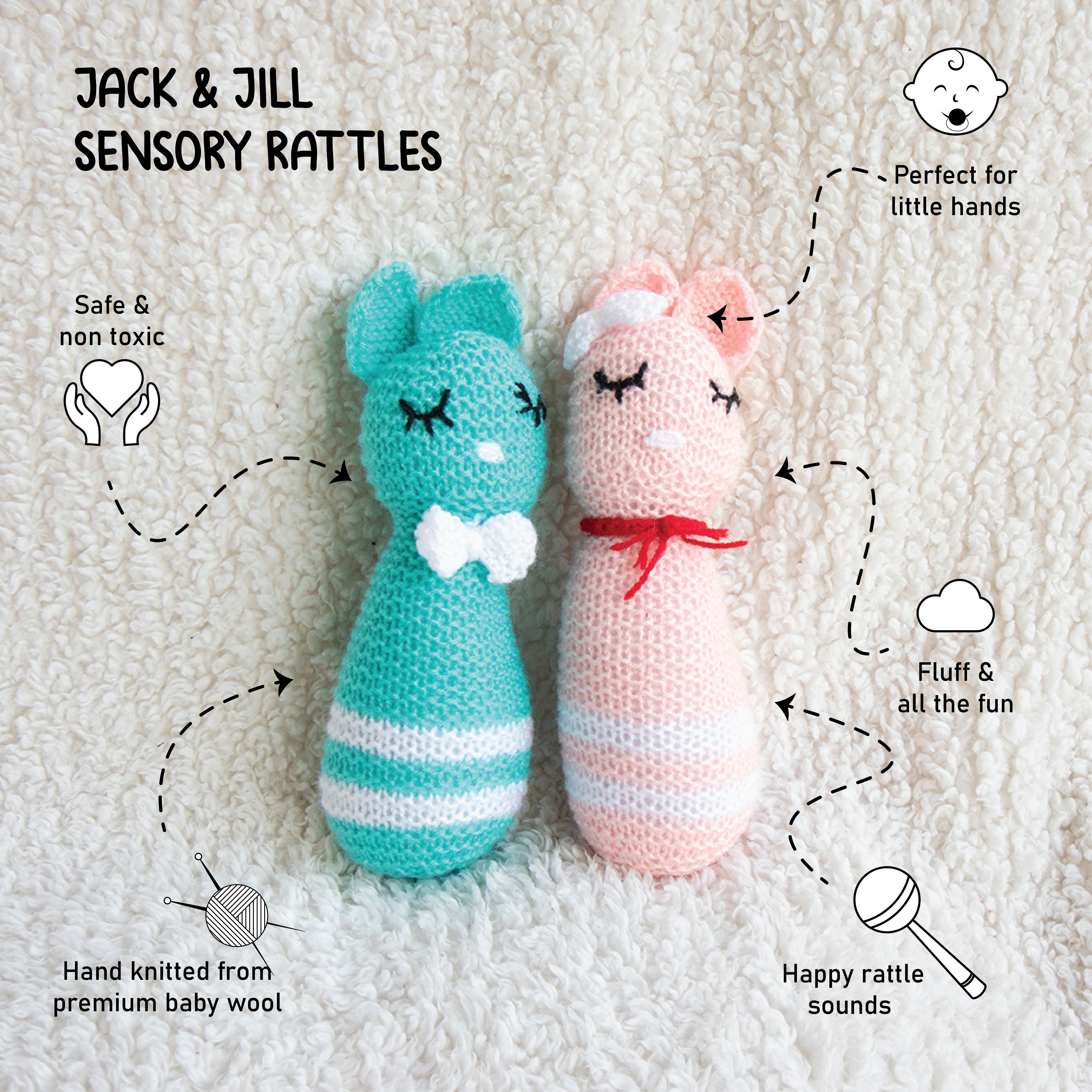 JACK & JILL
SENSORY RATTLES

Perfect for little hands

Safe & non toxic

Fluff & all the fun

Hand knitted from premium baby wool

Happy rattle sounds