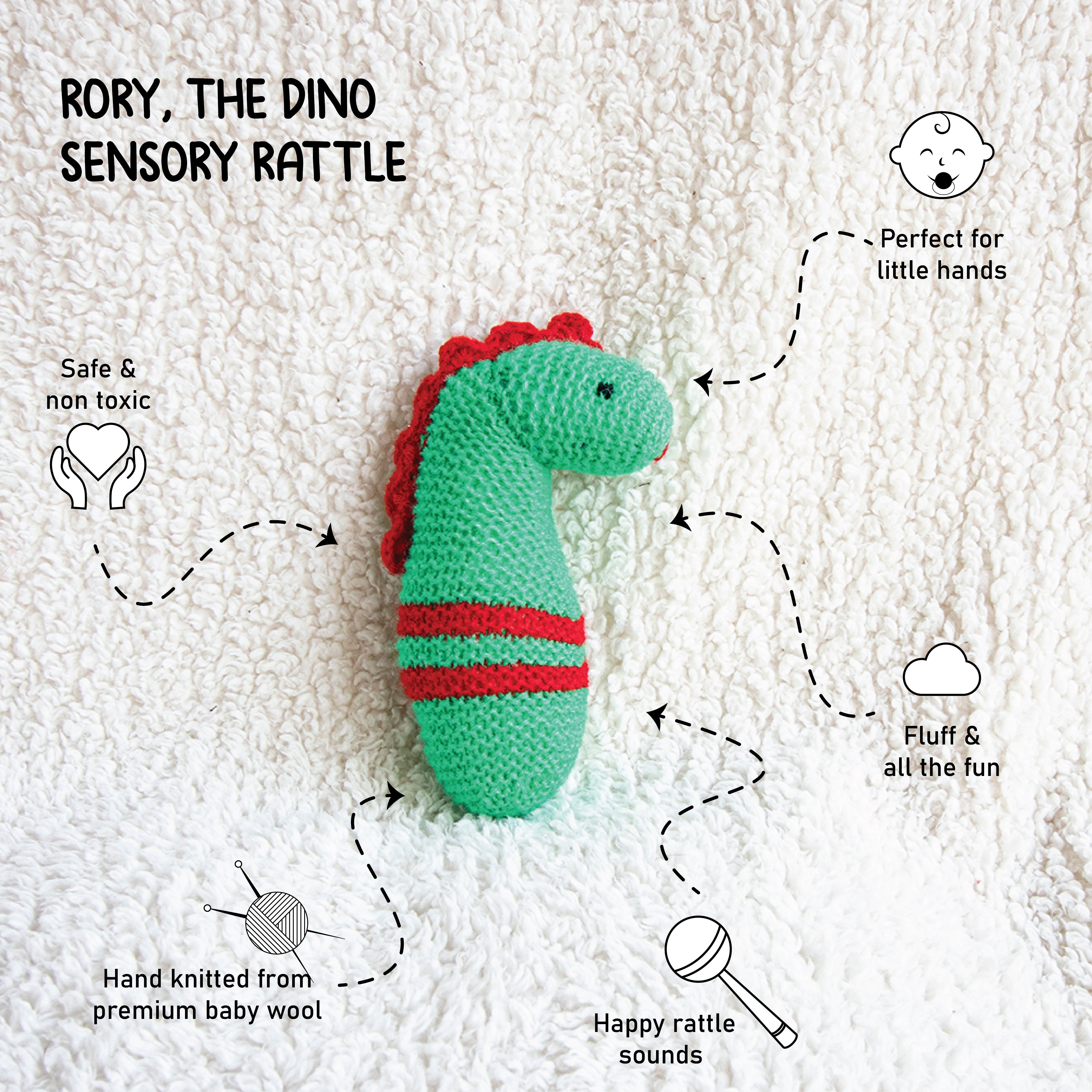 RORY, THE DINO SENSORY RATTLE

Perfect for little hands

Safe & non toxic

Fluff & all the fun

Hand knitted from premium baby wool

Happy rattle sounds