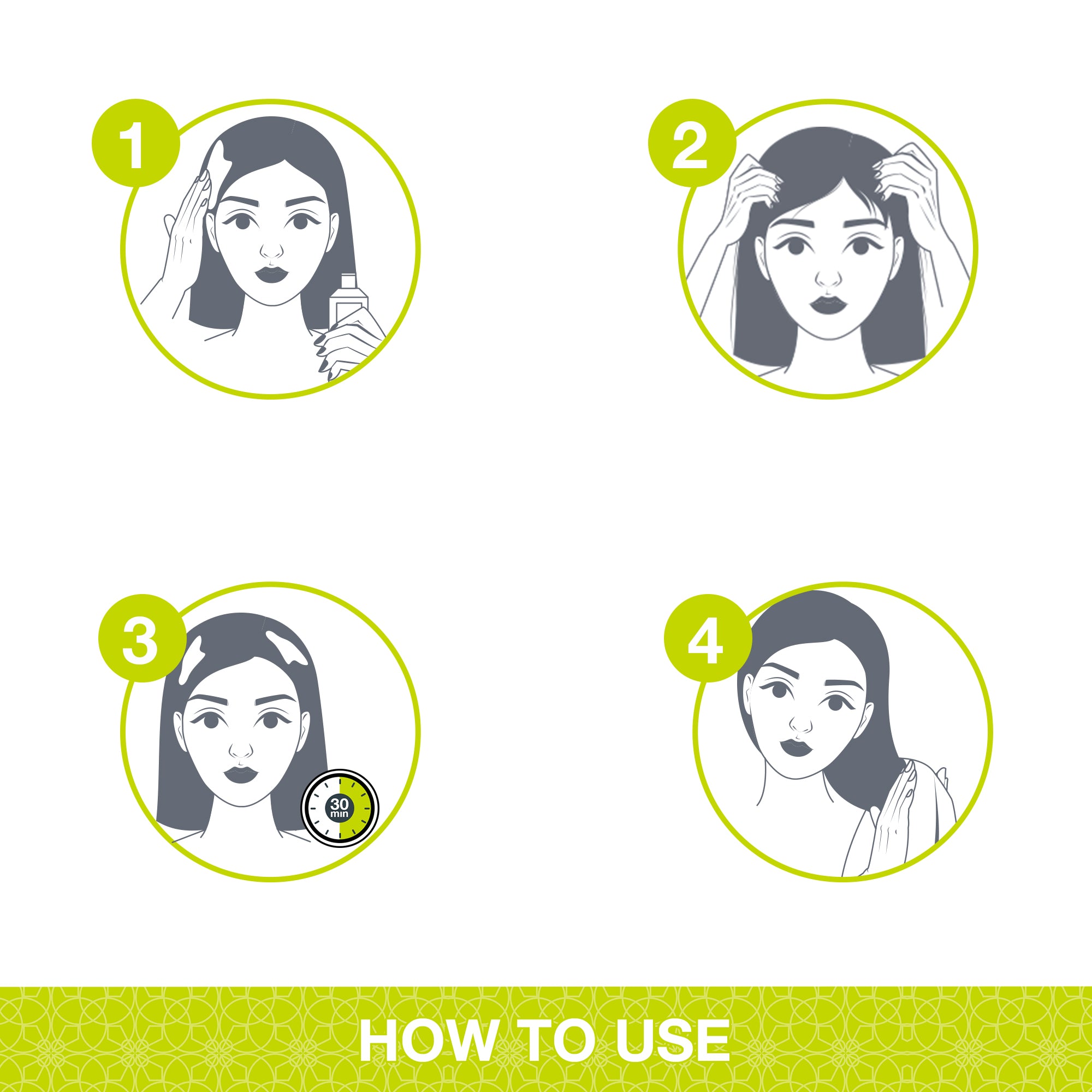 1

2

3

30 min

4

HOW TO USE