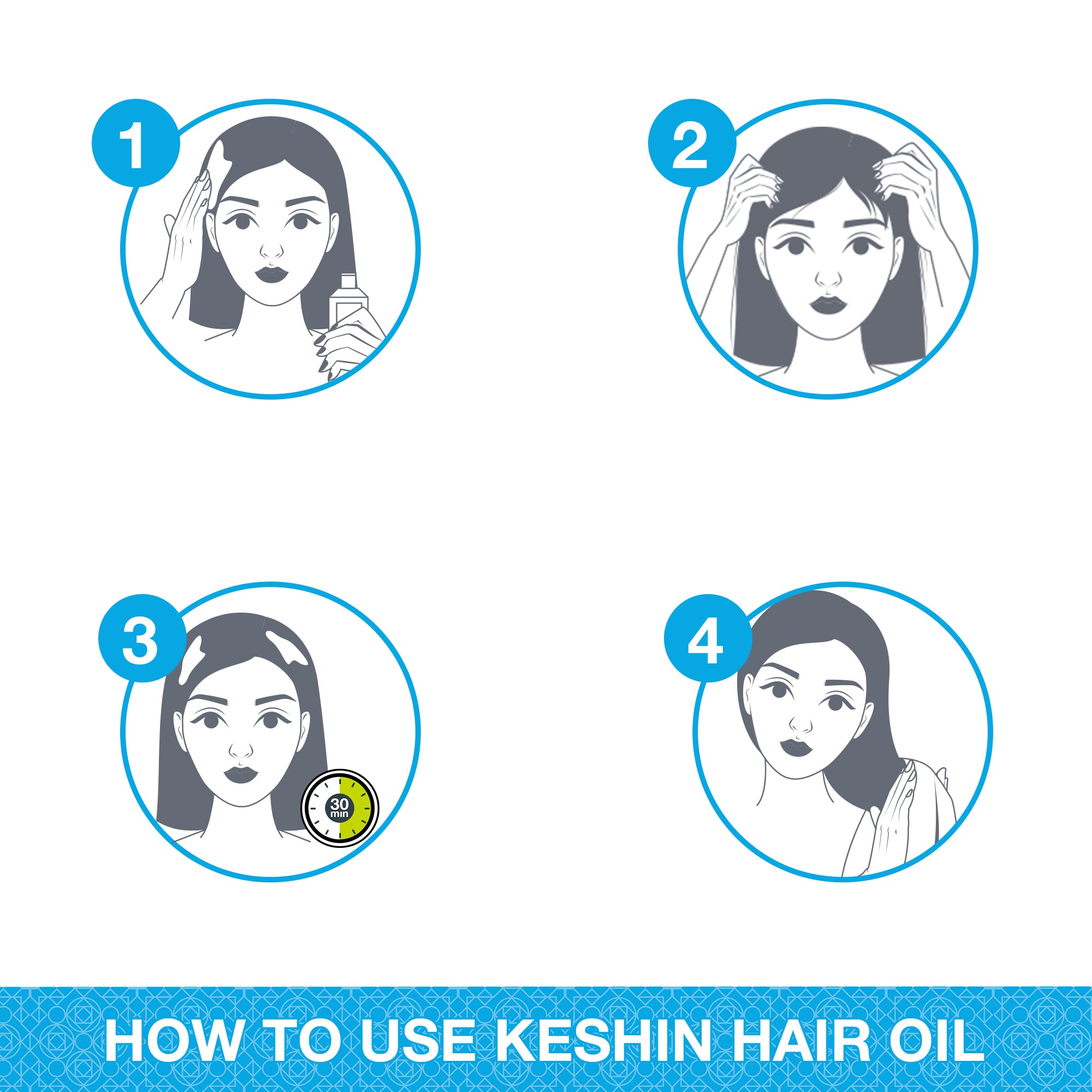 1

2

3

30 min

4

HOW TO USE KESHIN HAIR OIL