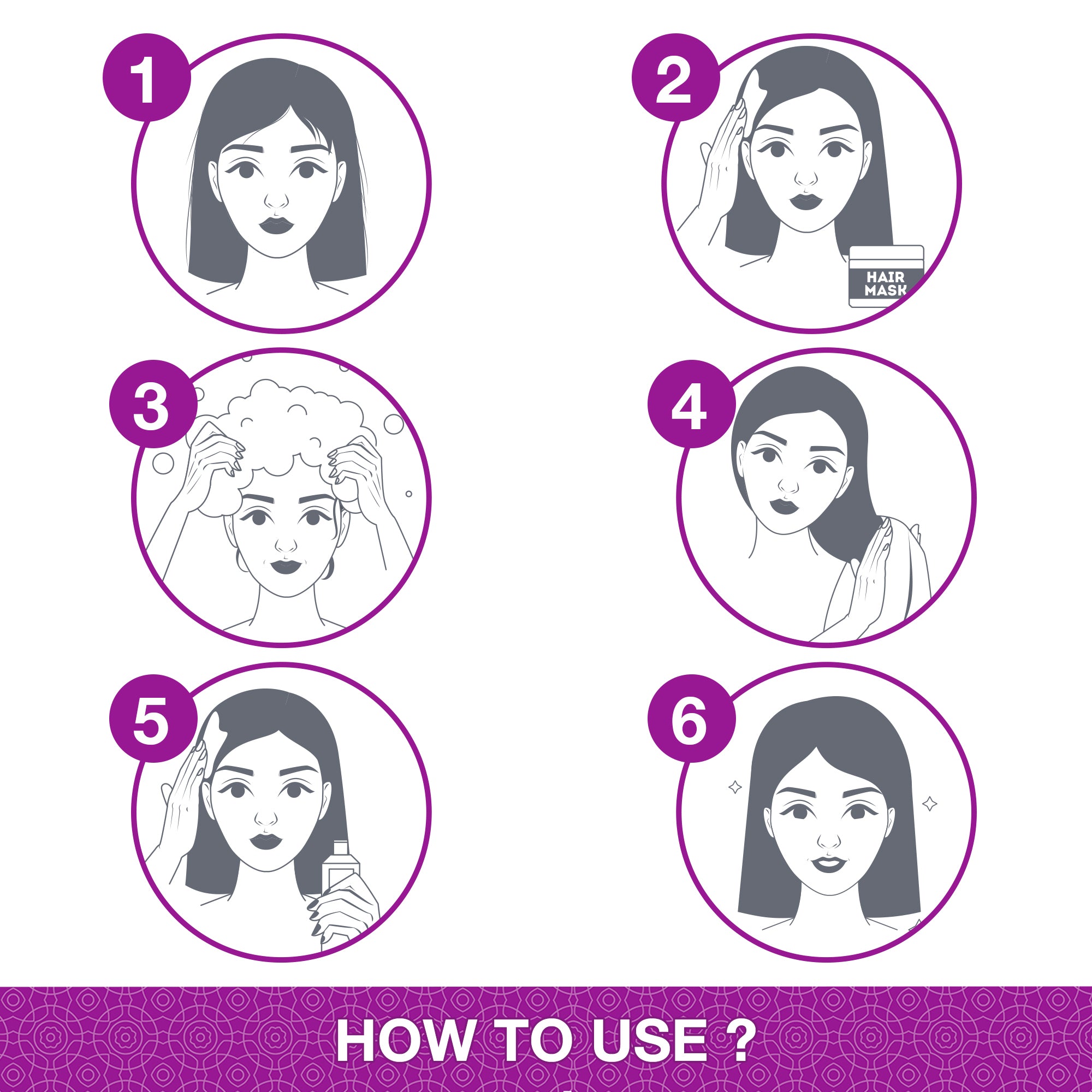 1

2

HAIR MASK

3

4

5

6

HOW TO USE ?