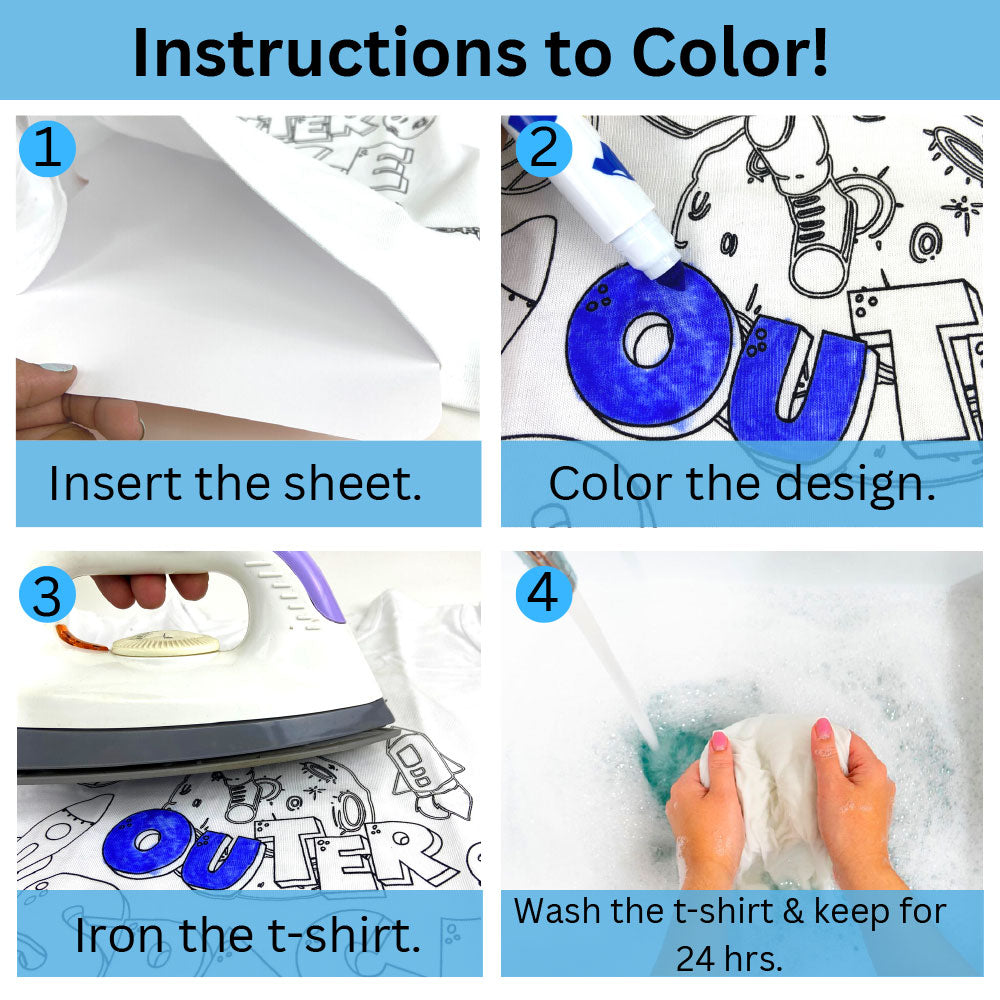 Instructions to Color!

1

Insert the sheet.

2

OUT

Color the design.

3

OUTER

Iron the t-shirt.

4

Wash the t-shirt & keep for 24 hrs.