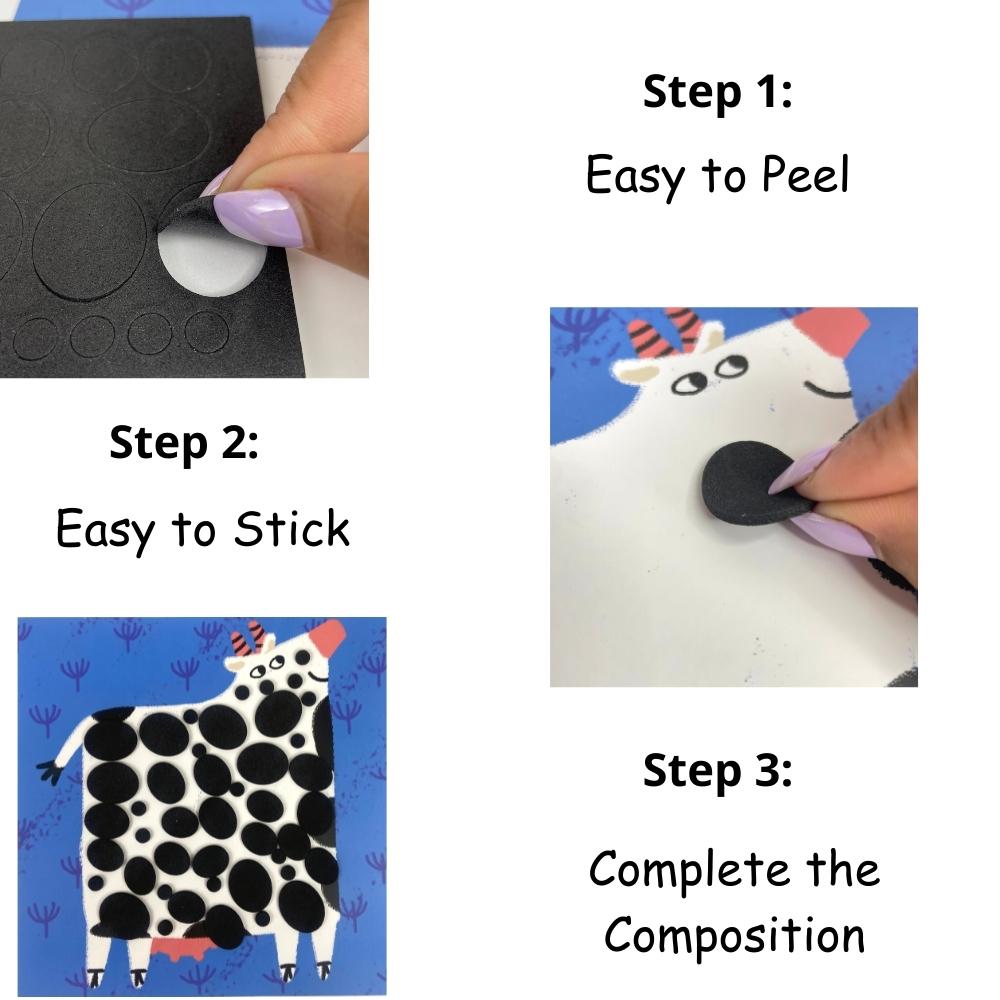 Step 1:
Easy to Peel

Step 2:
Easy to Stick

Step 3:
Complete the Composition