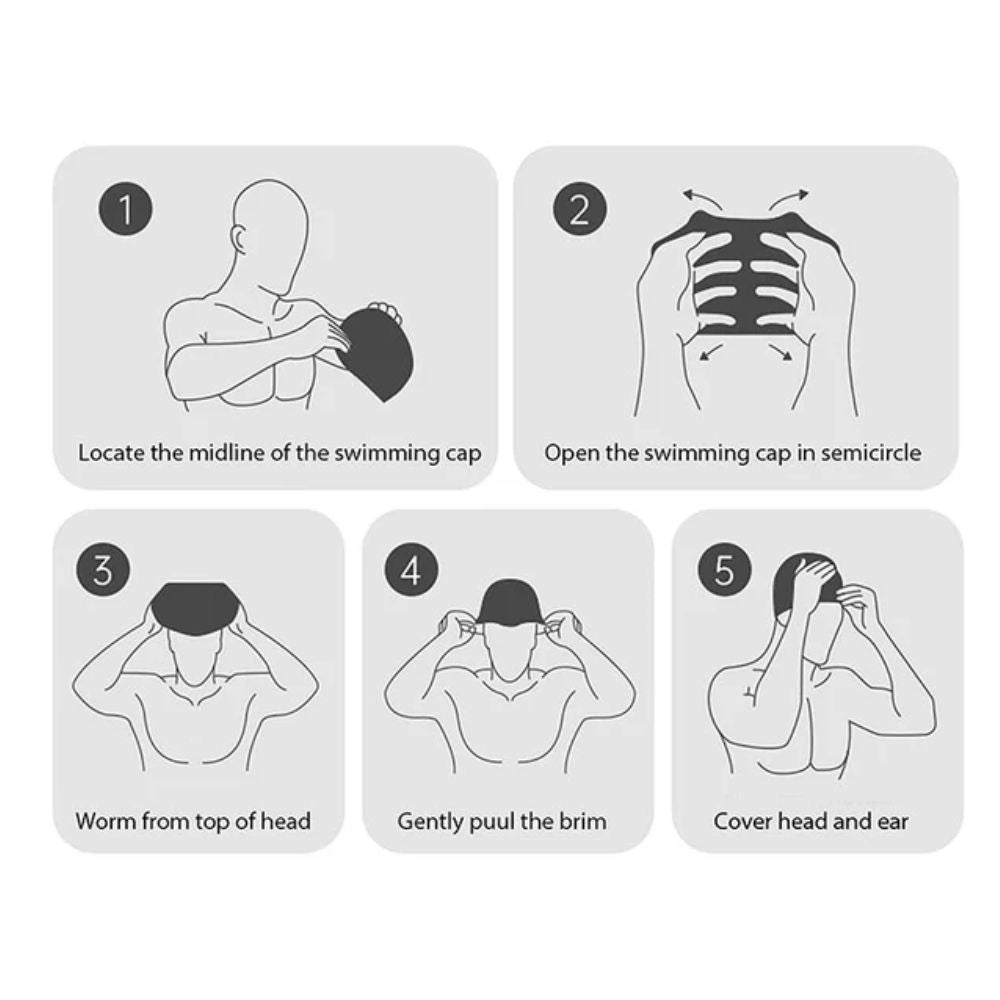 1
Locate the midline of the swimming cap

2
Open the swimming cap in semicircle

3
Worm from top of head

4
Gently puul the brim

5
Cover head and ear