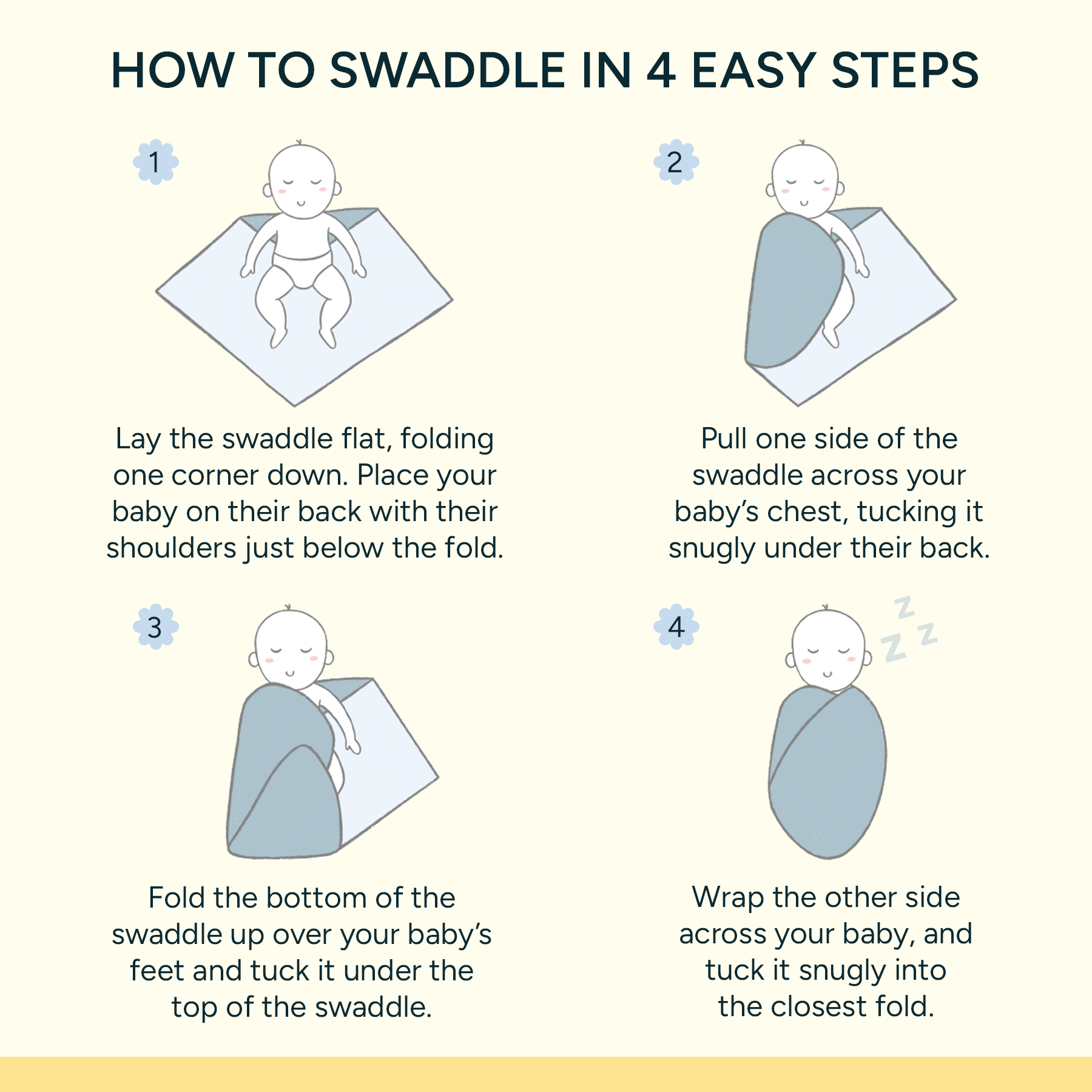 HOW TO SWADDLE IN 4 EASY STEPS

1

Lay the swaddle flat, folding one corner down. Place your baby on their back with their shoulders just below the fold.

2

Pull one side of the swaddle across your baby's chest, tucking it snugly under their back.

3

Fold the bottom of the swaddle up over your baby's feet and tuck it under the top of the swaddle.

4

Z
Z Z

Wrap the other side across your baby, and tuck it snugly into the closest fold.