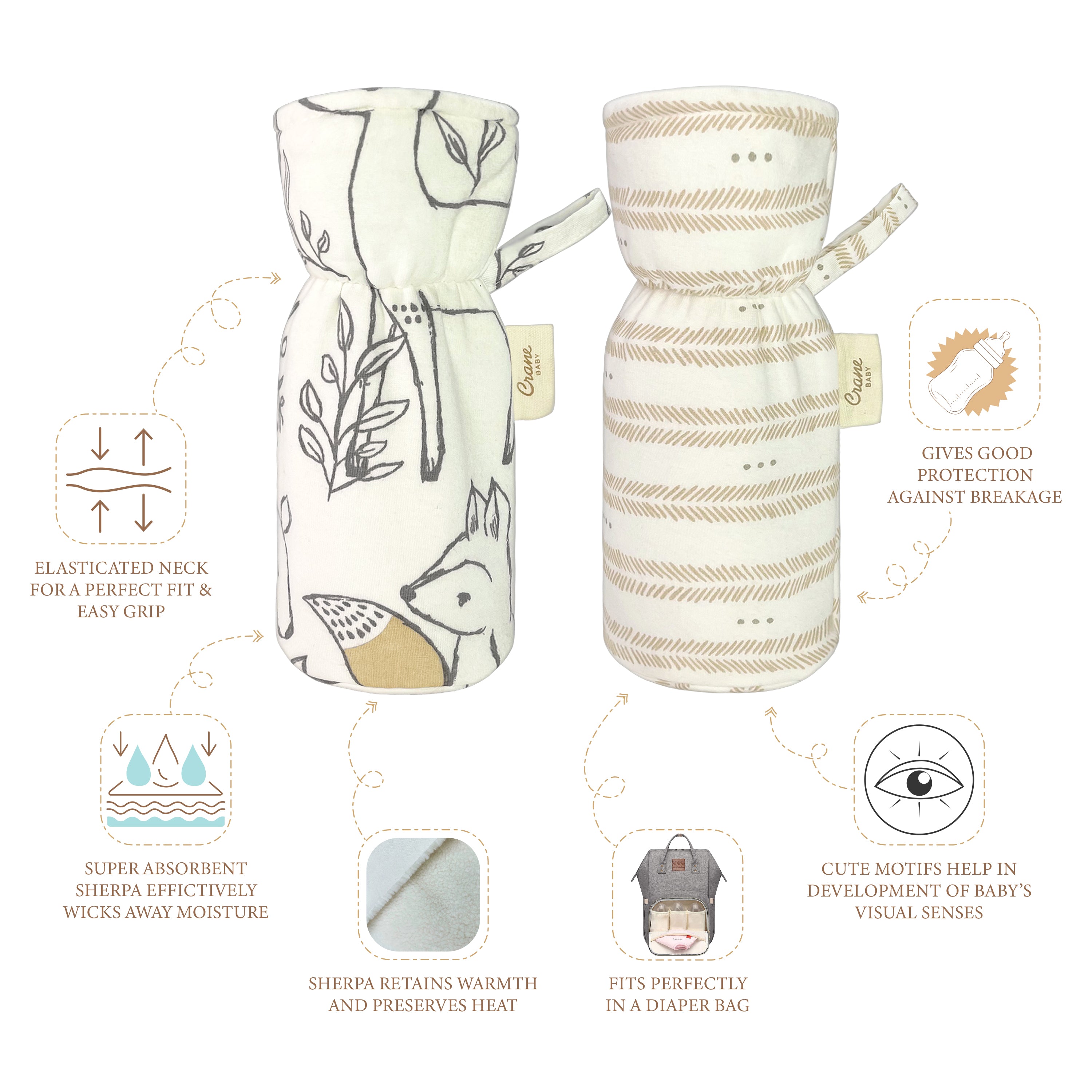 Crane BABY

Crane BABY

GIVES GOOD PROTECTION AGAINST BREAKAGE

ELASTICATED NECK FOR A PERFECT FIT & EASY GRIP

SUPER ABSORBENT SHERPA EFFICTIVELY WICKS AWAY MOISTURE

SHERPA RETAINS WARMTH AND PRESERVES HEAT

FITS PERFECTLY IN A DIAPER BAG

CUTE MOTIFS HELP IN DEVELOPMENT OF BABY'S VISUAL SENSES