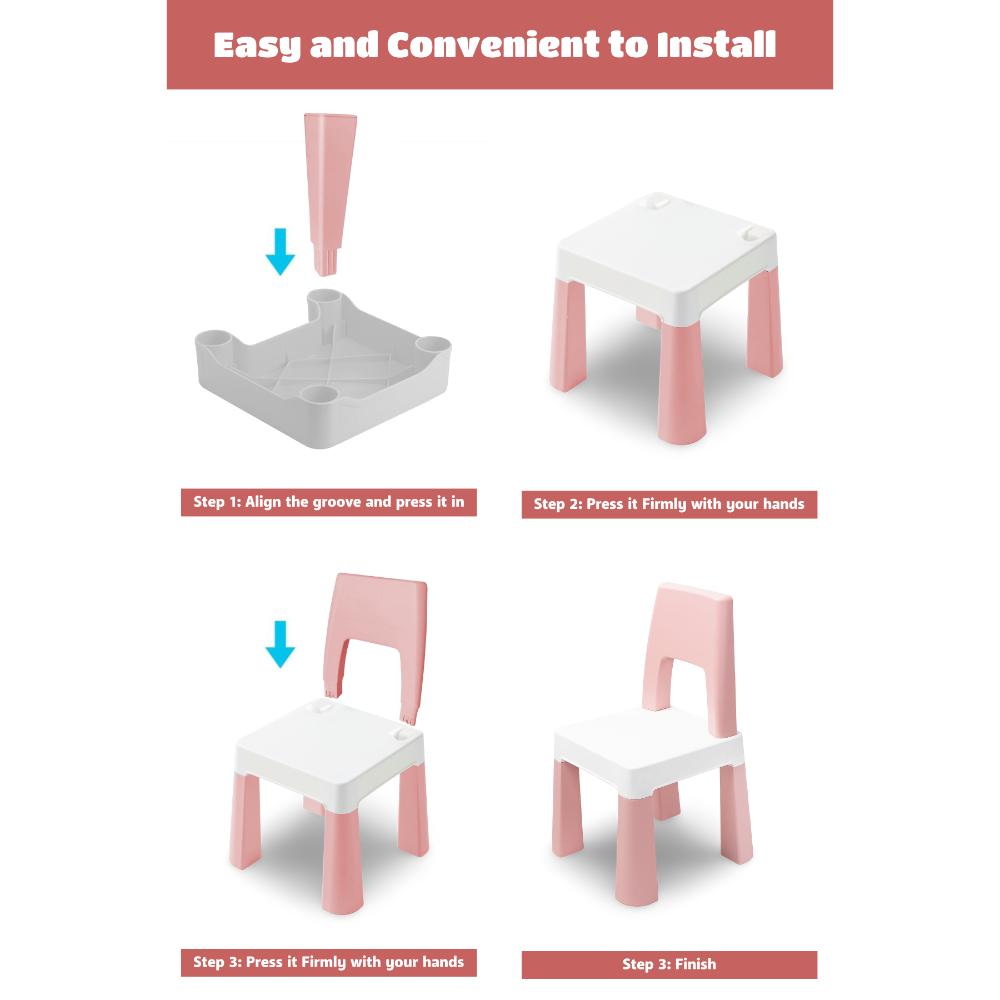 Easy and Convenient to Install

Step 1: Align the groove and press it in

Step 2: Press it Firmly with your hands

Step 3: Press it Firmly with your hands

Step 3: Finish